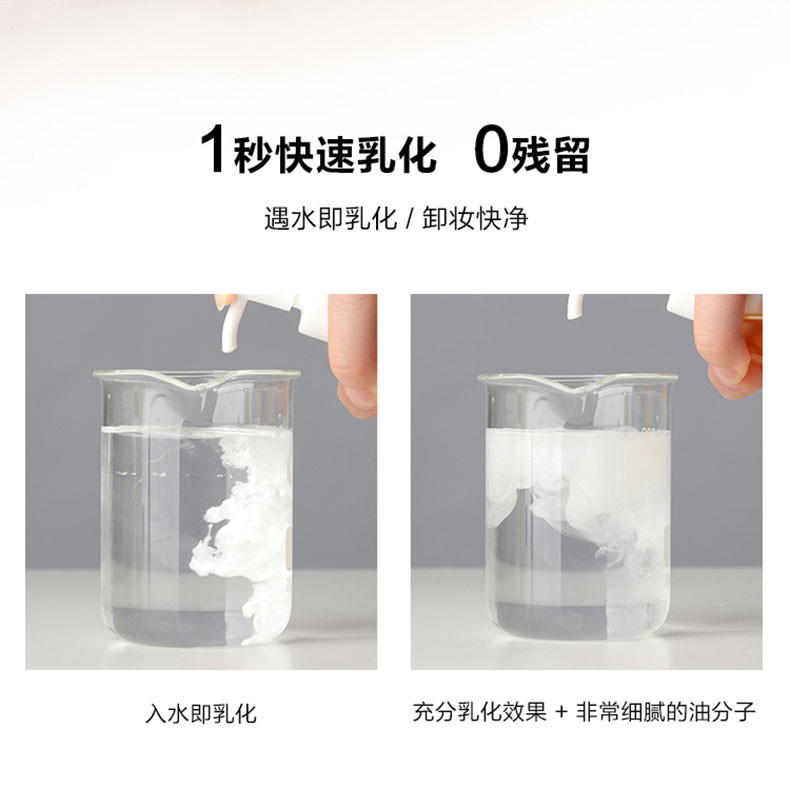 1秒快速乳化 0残留

遇水即乳化 / 卸妆快净

入水即乳化

充分乳化效果 + 非常细腻的油分子